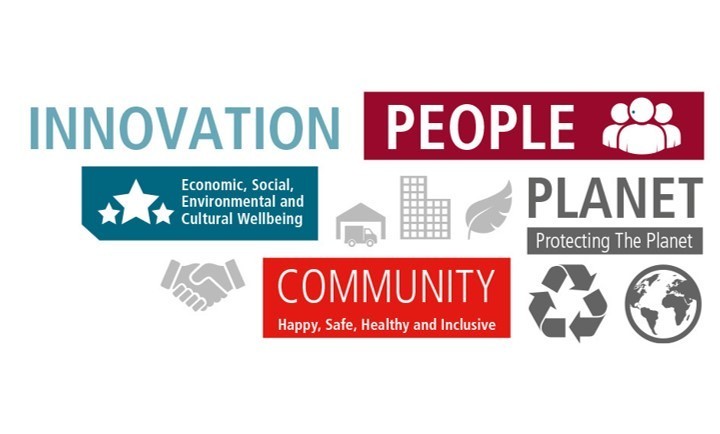 INNOVATION

PEOPLE

Economic, Social, Environmental and Cultural Wellbeing

PLANET

Protecting The Planet

COMMUNITY

Happy, Safe, Healthy and Inclusive